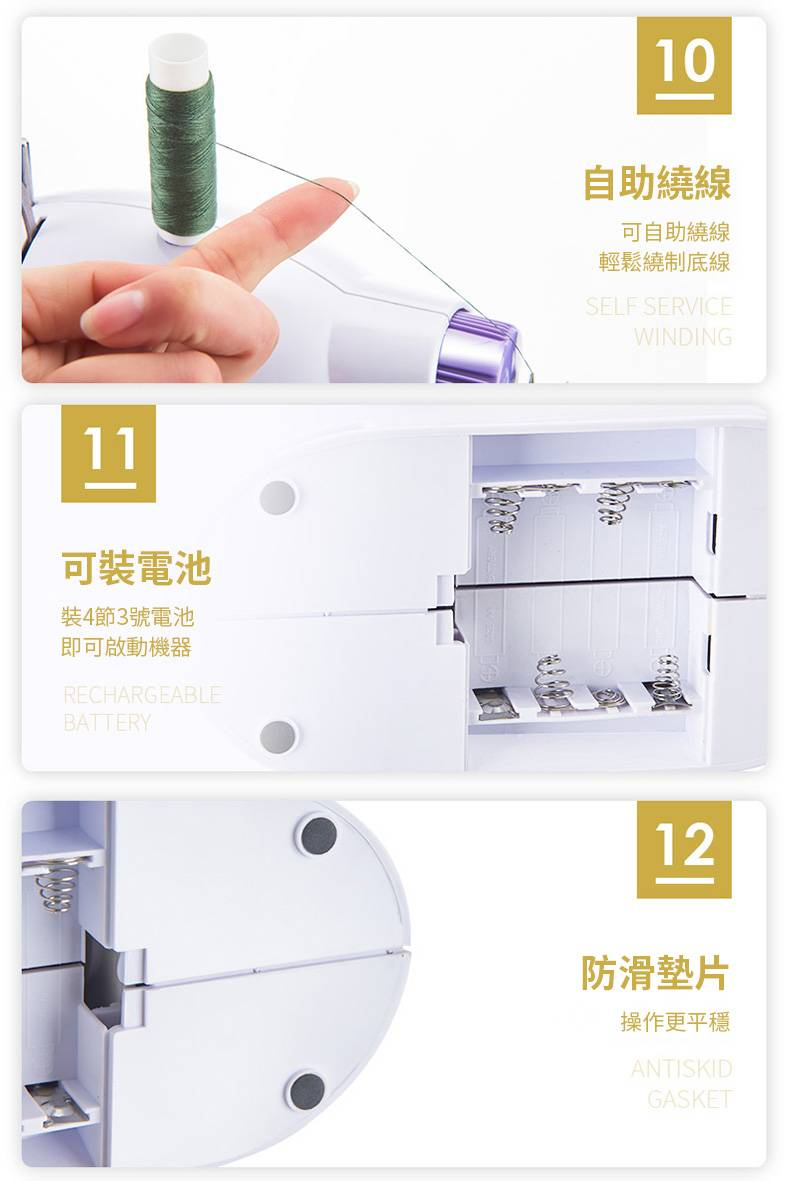 10

自助繞線

可自助繞線
輕鬆繞制底線

SELF SERVICE
WINDING

11

可裝電池

裝4節3號電池
即可啟動機器

RECHARGEABLE
BATTERY

12

防滑墊片

操作更平穩

ANTISKID
GASKET